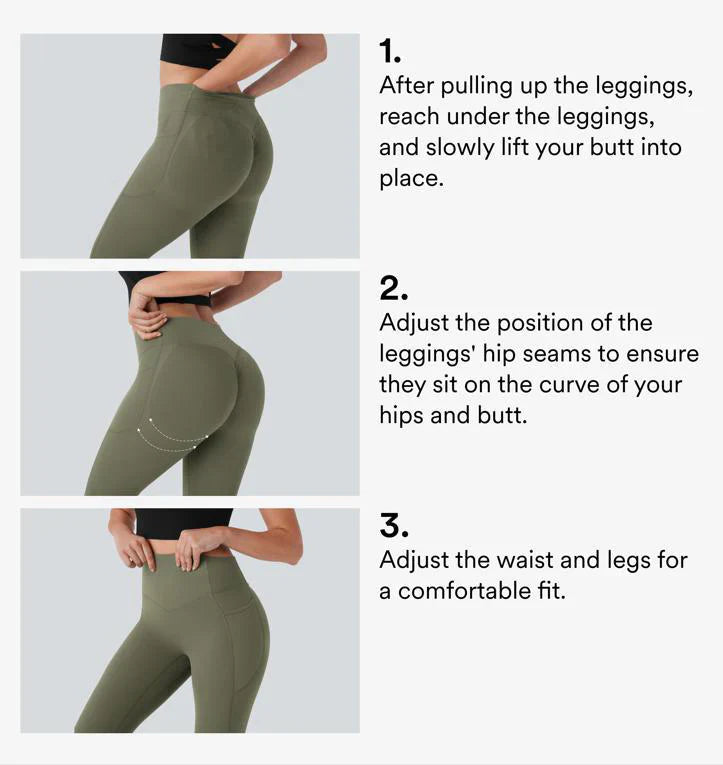 1.
After pulling up the leggings, reach under the leggings, and slowly lift your butt into place.

2.
Adjust the position of the leggings' hip seams to ensure they sit on the curve of your hips and butt.

3.
Adjust the waist and legs for a comfortable fit.